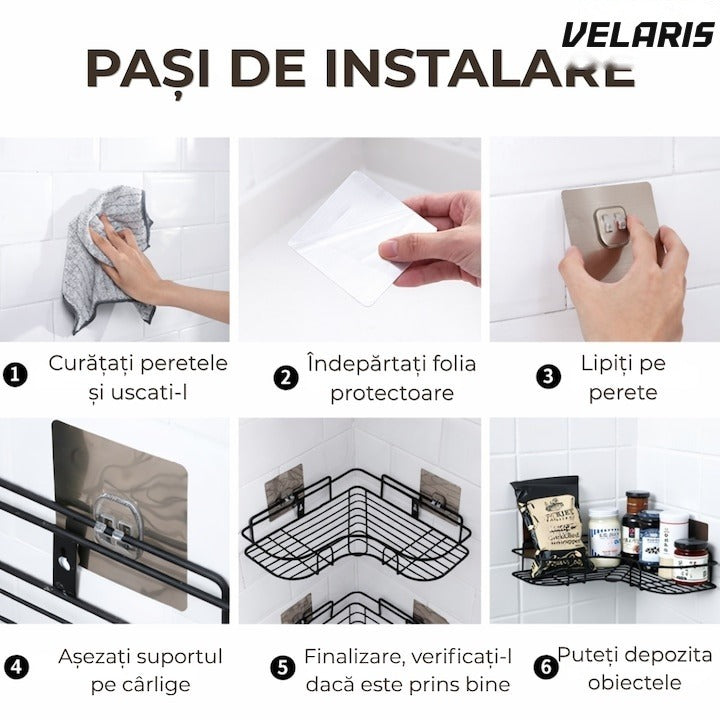 VELARIS

PAȘI DE INSTALARE

1 Curățați peretele și uscati-l

2 Îndepărtați folia protectoare

3 Lipiți pe perete

4 Așezați suportul pe cârlige

5 Finalizare, verificați-l dacă este prins bine

6 Puteți depozita obiectele