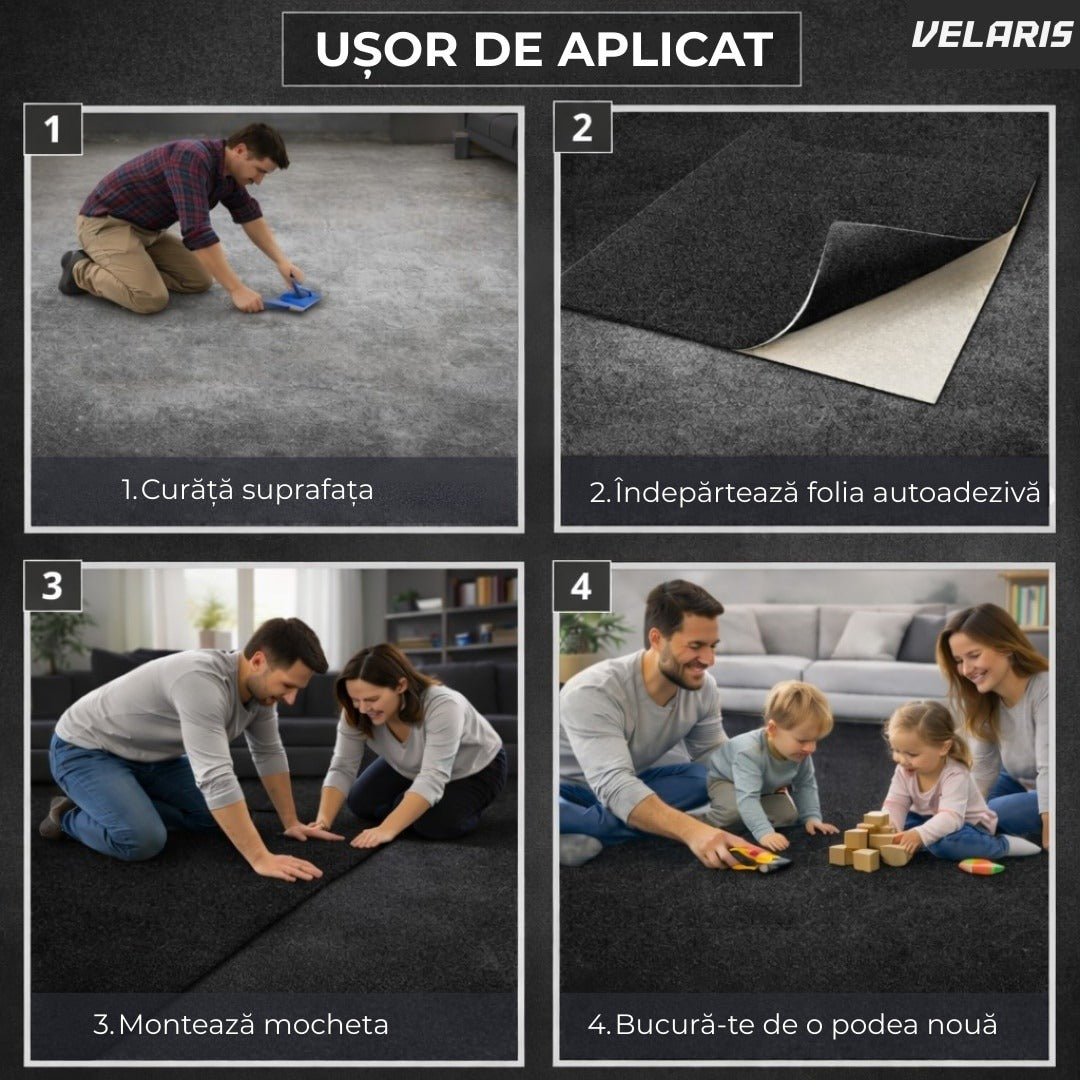 UȘOR DE APLICAT

VELARIS

1

1.Curăță suprafața

2

2.Îndepărtează folia autoadezivă

3

3.Montează mocheta

4

4.Bucură-te de o podea nouă