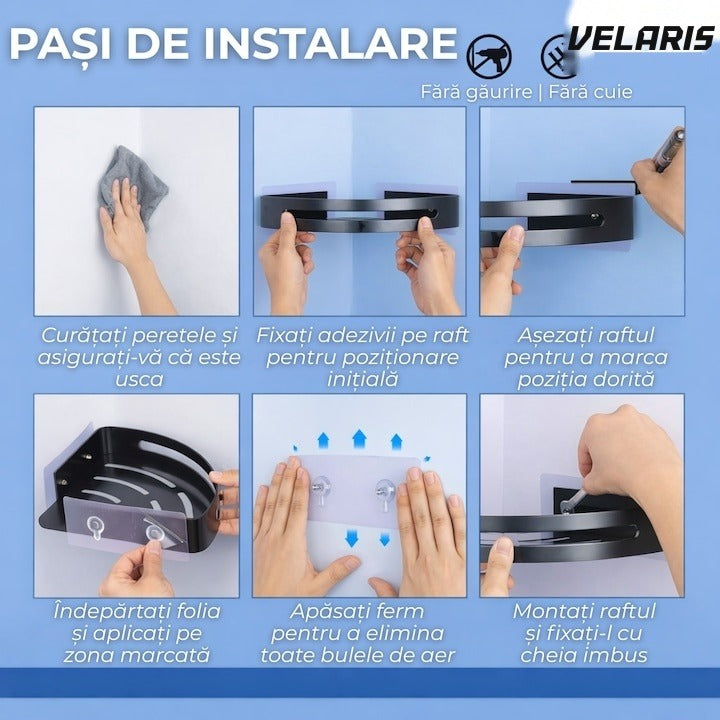 PAȘI DE INSTALARE

VELARIS

Fără găurire | Fără cuie

Curățați peretele și asigurați-vă că este usca

Fixați adezivii pe raft pentru poziționare inițială

Așezați raftul pentru a marca poziția dorită

Îndepărtați folia și aplicați pe zona marcată

Apăsați ferm pentru a elimina toate bulele de aer

Montați raftul și fixați-l cu cheia imbus