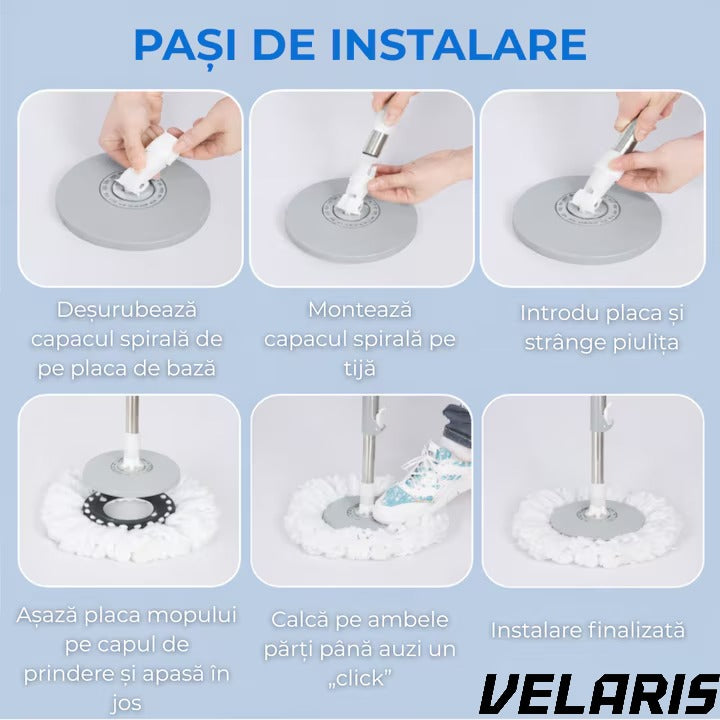 PAȘI DE INSTALARE

Deșurubează capacul spirală de pe placa de bază

Montează capacul spirală pe tijă

Introdu placa și strânge piulița

Așază placa mopului pe capul de prindere și apasă în jos

Calcă pe ambele părți până auzi un „click”

Instalare finalizată

VELARIS