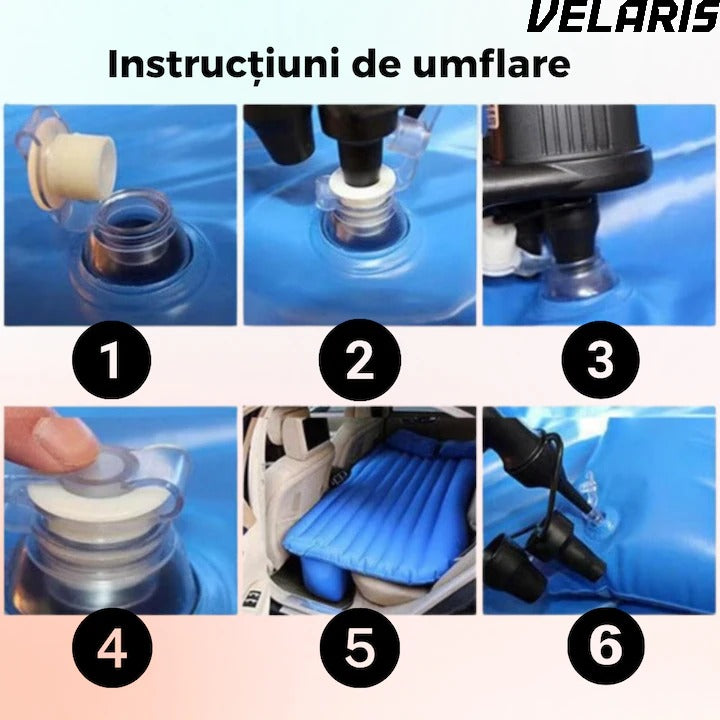 VELARIS

Instrucțiuni de umflare

1

2

3

4

5

6