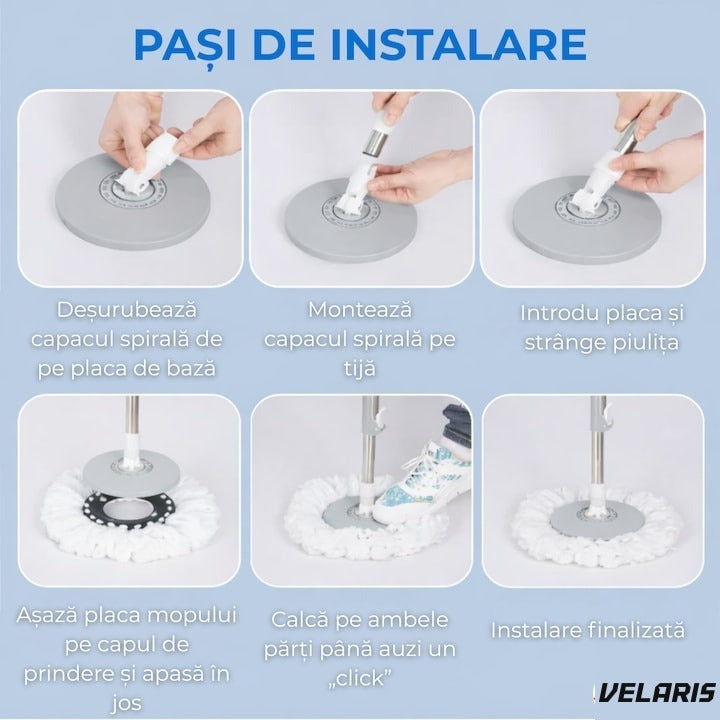 PAȘI DE INSTALARE

Deșurubează capacul spirală de pe placa de bază

Montează capacul spirală pe tijă

Introdu placa și strânge piulița

Așază placa mopului pe capul de prindere și apasă în jos

Calcă pe ambele părți până auzi un „click”

Instalare finalizată

VELARIS