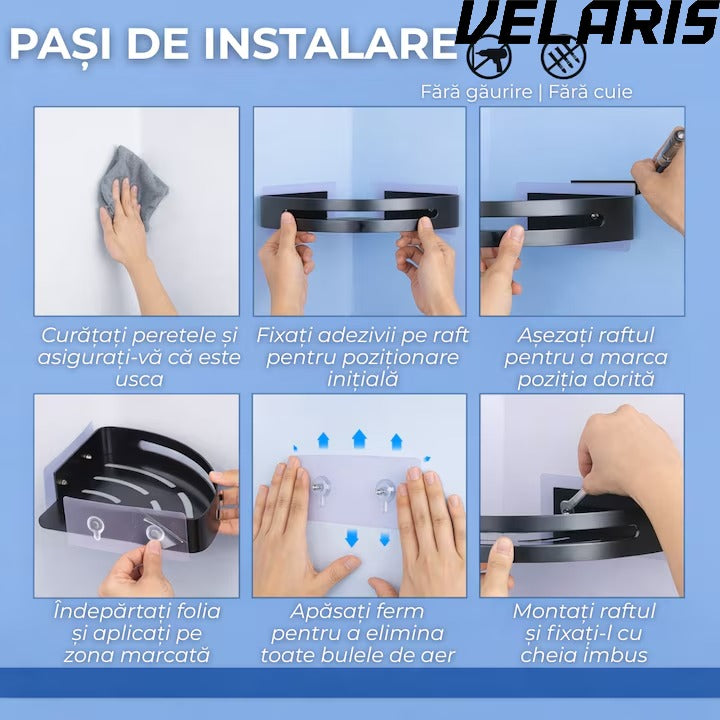 PAȘI DE INSTALARE

VELARIS

Fără găurire | Fără cuie

Curățați peretele și asigurați-vă că este usca

Fixați adezivii pe raft pentru poziționare inițială

Așezați raftul pentru a marca poziția dorită

Îndepărtați folia și aplicați pe zona marcată

Apăsați ferm pentru a elimina toate bulele de aer

Montați raftul și fixați-l cu cheia imbus