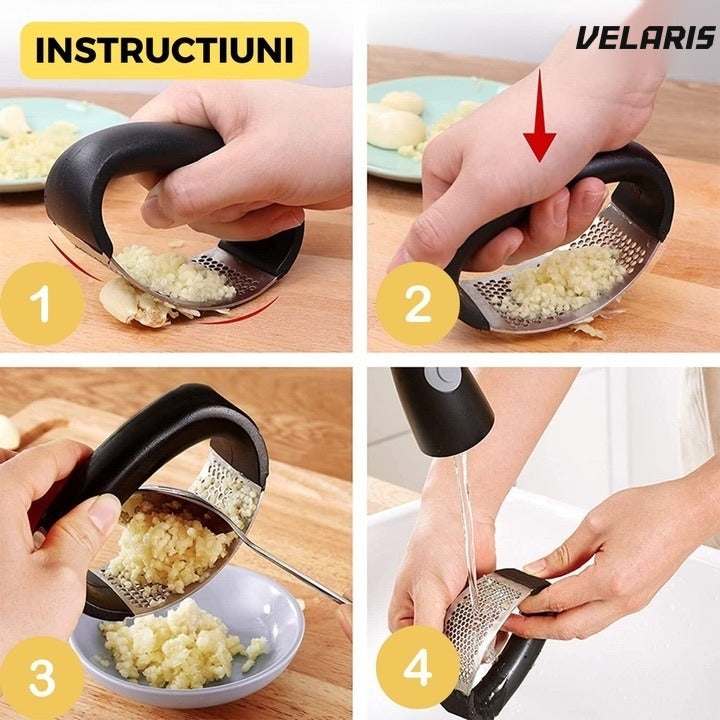 INSTRUCTIUNI

VELARIS

1

2

3

4