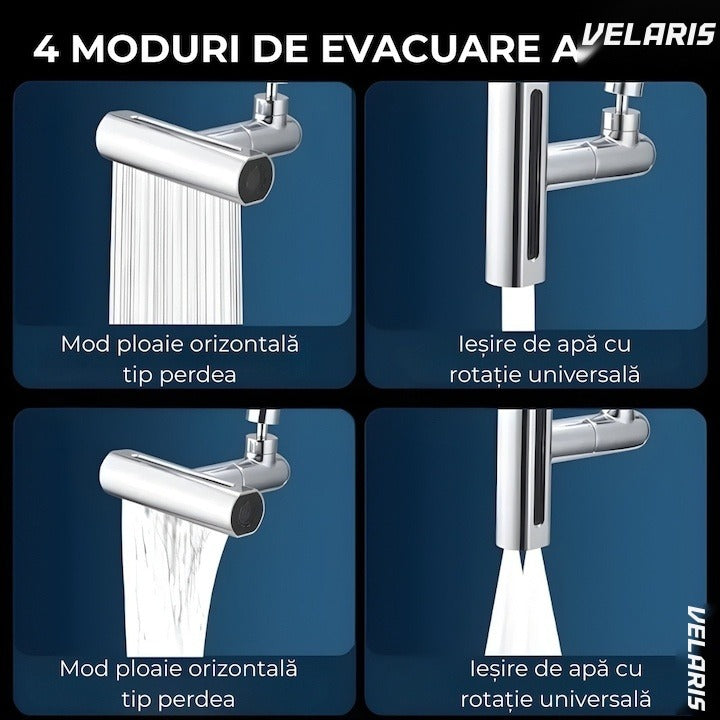 4 MODURI DE EVACUARE A VELARIS

Mod ploaie orizontală tip perdea

Ieșire de apă cu rotație universală

Mod ploaie orizontală tip perdea

Ieșire de apă cu rotație universală

VELARIS